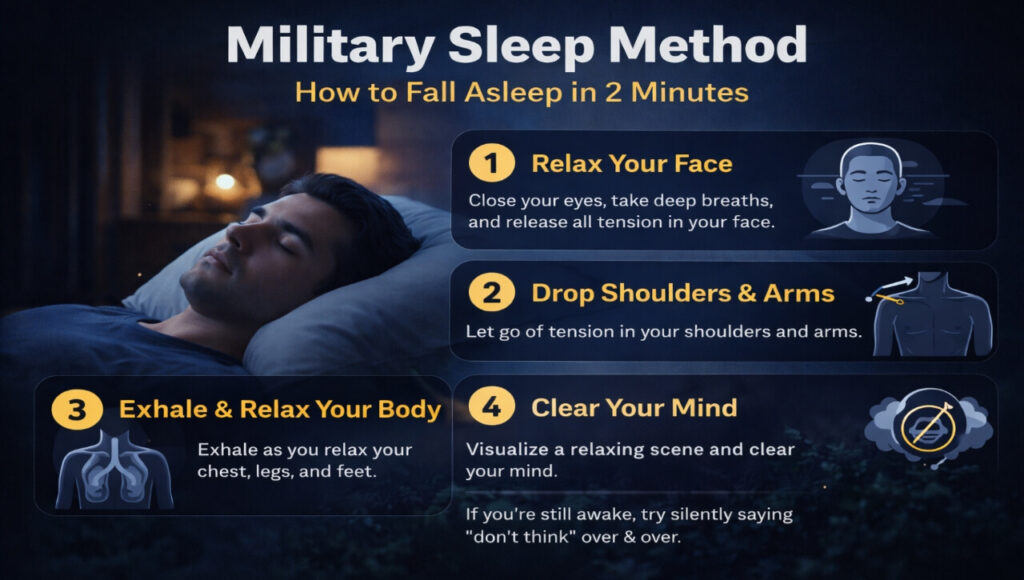 Military Sleep Method
How to Fall Asleep in 2 Minutes

1 Relax Your Face
Close your eyes, take deep breaths, and release all tension in your face.

2 Drop Shoulders & Arms
Let go of tension in your shoulders and arms.

3 Exhale & Relax Your Body
Exhale as you relax your chest, legs, and feet.

4 Clear Your Mind
Visualize a relaxing scene and clear your mind.

If you're still awake, try silently saying "don't think" over & over.